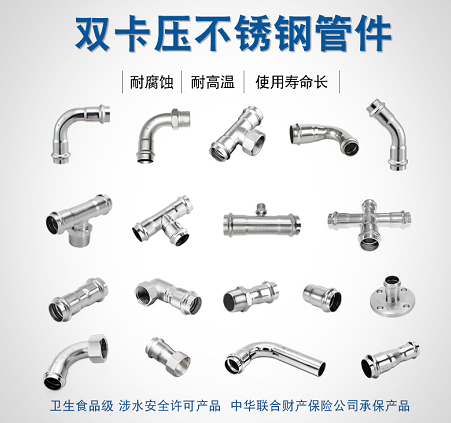 双卡压不锈钢管件

耐腐蚀 | 耐高温 | 使用寿命长

卫生食品级 涉水安全许可产品 中华联合财产保险公司承保产品